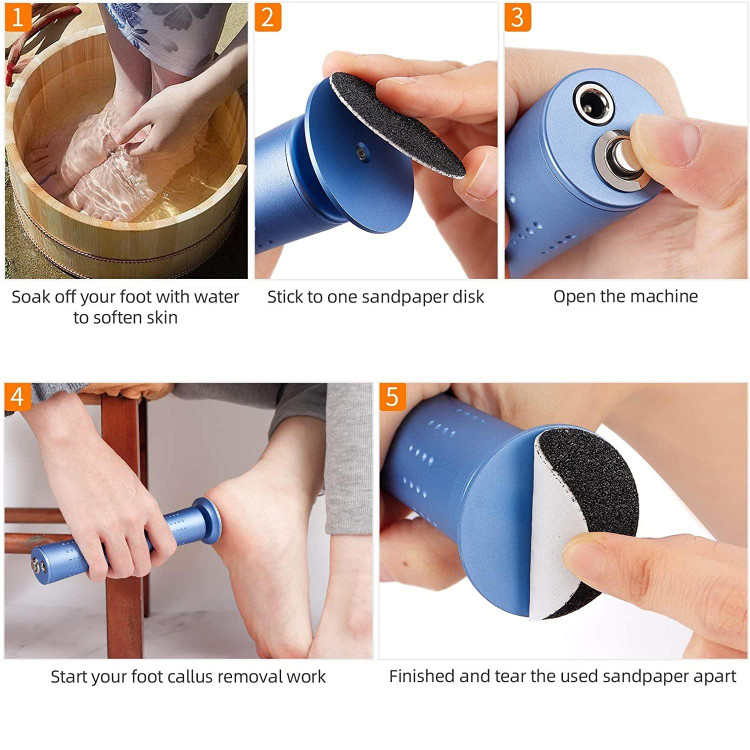 1

Soak off your foot with water to soften skin

2

Stick to one sandpaper disk

3

Open the machine

4

Start your foot callus removal work

5

Finished and tear the used sandpaper apart