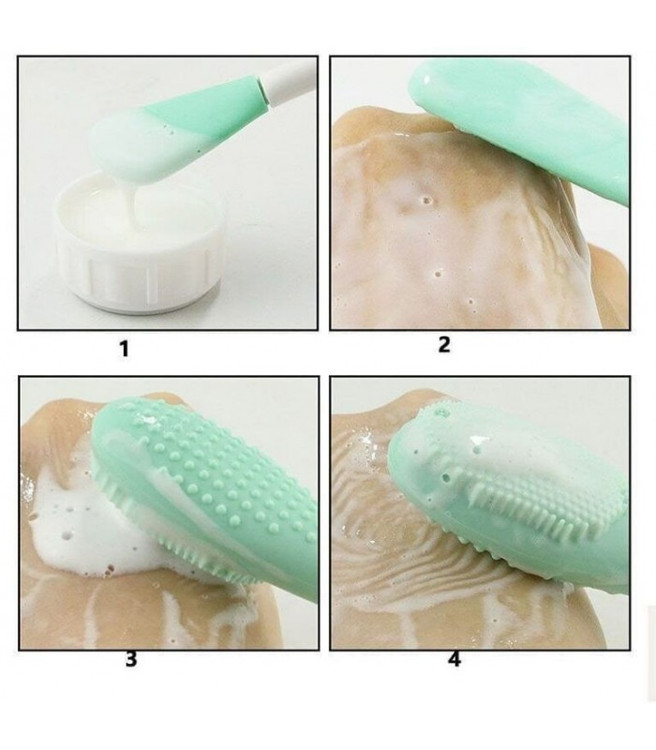 1

2

3

4